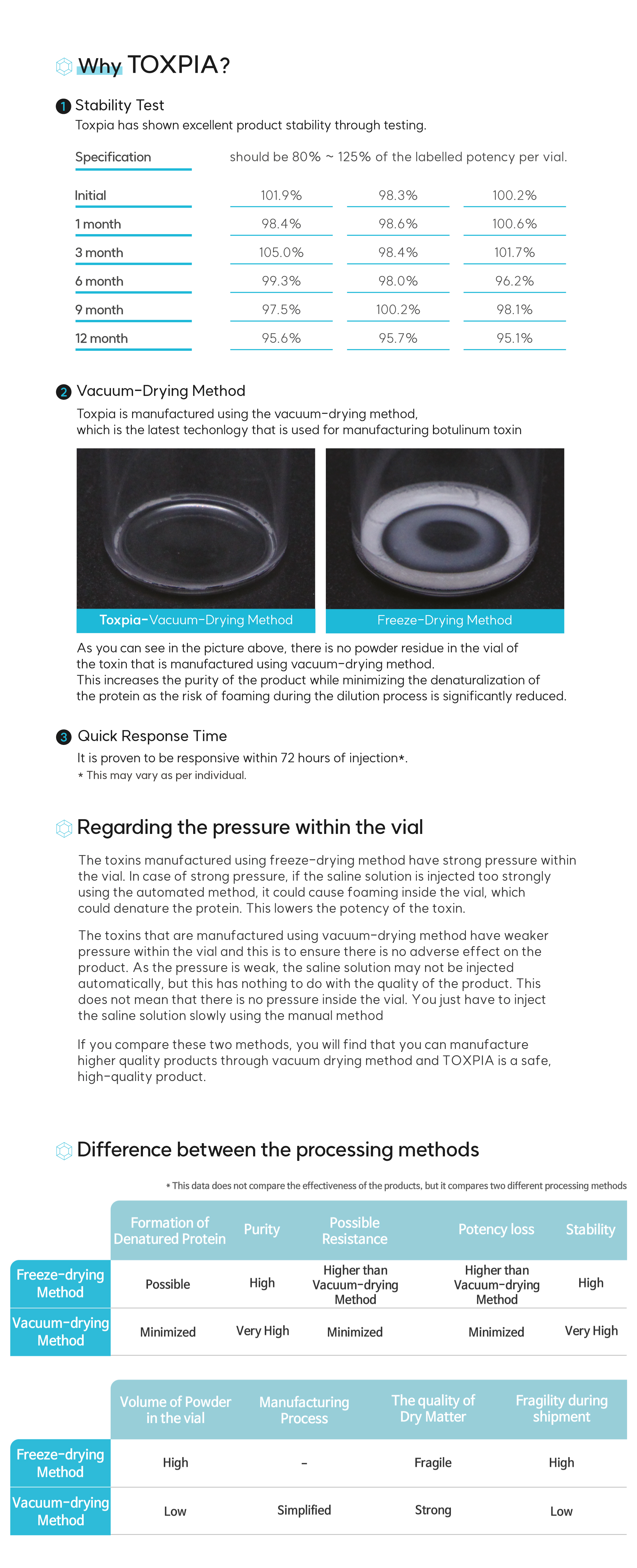 Why TOXPIA?

1 Stability Test
Toxpia has shown excellent product stability through testing.

| Specification | should be 80% ~ 125% of the labelled potency per vial. | | |
|---|---|---|---|
| Initial | 101.9% | 98.3% | 100.2% |
| 1 month | 98.4% | 98.6% | 100.6% |
| 3 month | 105.0% | 98.4% | 101.7% |
| 6 month | 99.3% | 98.0% | 96.2% |
| 9 month | 97.5% | 100.2% | 98.1% |
| 12 month | 95.6% | 95.7% | 95.1% |

2 Vacuum-Drying Method
Toxpia is manufactured using the vacuum-drying method, which is the latest techonlogy that is used for manufacturing botulinum toxin

Toxpia-Vacuum-Drying Method

Freeze-Drying Method

As you can see in the picture above, there is no powder residue in the vial of the toxin that is manufactured using vacuum-drying method.
This increases the purity of the product while minimizing the denaturalization of the protein as the risk of foaming during the dilution process is significantly reduced.

3 Quick Response Time
It is proven to be responsive within 72 hours of injection*.
* This may vary as per individual.

Regarding the pressure within the vial

The toxins manufactured using freeze-drying method have strong pressure within the vial. In case of strong pressure, if the saline solution is injected too strongly using the automated method, it could cause foaming inside the vial, which could denature the protein. This lowers the potency of the toxin.

The toxins that are manufactured using vacuum-drying method have weaker pressure within the vial and this is to ensure there is no adverse effect on the product. As the pressure is weak, the saline solution may not be injected automatically, but this has nothing to do with the quality of the product. This does not mean that there is no pressure inside the vial. You just have to inject the saline solution slowly using the manual method

If you compare these two methods, you will find that you can manufacture higher quality products through vacuum drying method and TOXPIA is a safe, high-quality product.

Difference between the processing methods

* This data does not compare the effectiveness of the products, but it compares two different processing methods

| | Formation of Denatured Protein | Purity | Possible Resistance | Potency loss | Stability |
|---|---|---|---|---|---|
| Freeze-drying Method | Possible | High | Higher than Vacuum-drying Method | Higher than Vacuum-drying Method | High |
| Vacuum-drying Method | Minimized | Very High | Minimized | Minimized | Very High |

| | Volume of Powder in the vial | Manufacturing Process | The quality of Dry Matter | Fragility during shipment |
|---|---|---|---|---|
| Freeze-drying Method | High | - | Fragile | High |
| Vacuum-drying Method | Low | Simplified | Strong | Low |